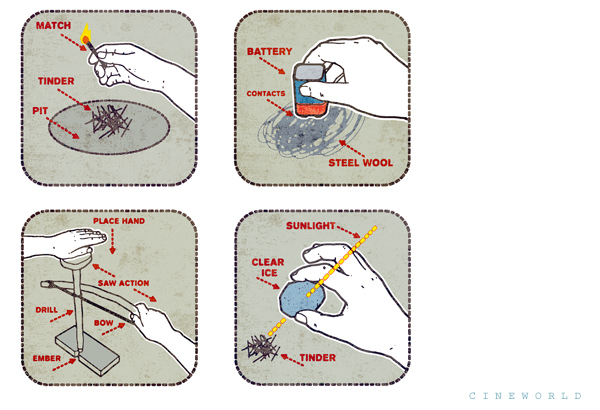 MATCH

TINDER

PIT

BATTERY

CONTACTS

STEEL WOOL

PLACE HAND

SAW ACTION

DRILL

BOW

EMBER

SUNLIGHT

CLEAR ICE

TINDER

CINEWORLD