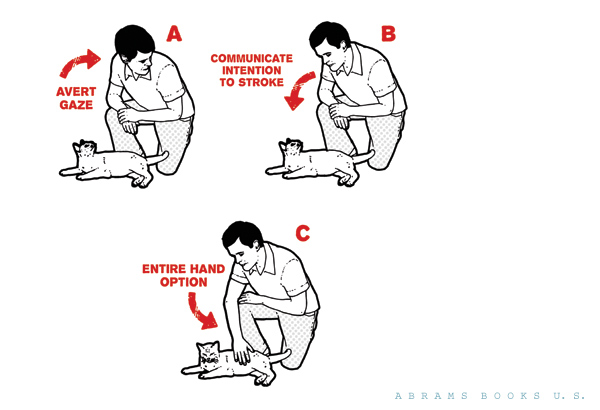 A

AVERT GAZE

B

COMMUNICATE INTENTION TO STROKE

C

ENTIRE HAND OPTION

ABRAMS BOOKS U.S.